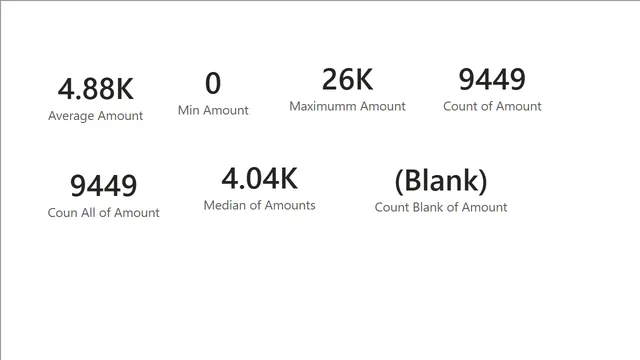 4.88K
Average Amount

0
Min Amount

26K
Maximumm Amount

9449
Count of Amount

9449
Coun All of Amount

4.04K
Median of Amounts

(Blank)
Count Blank of Amount